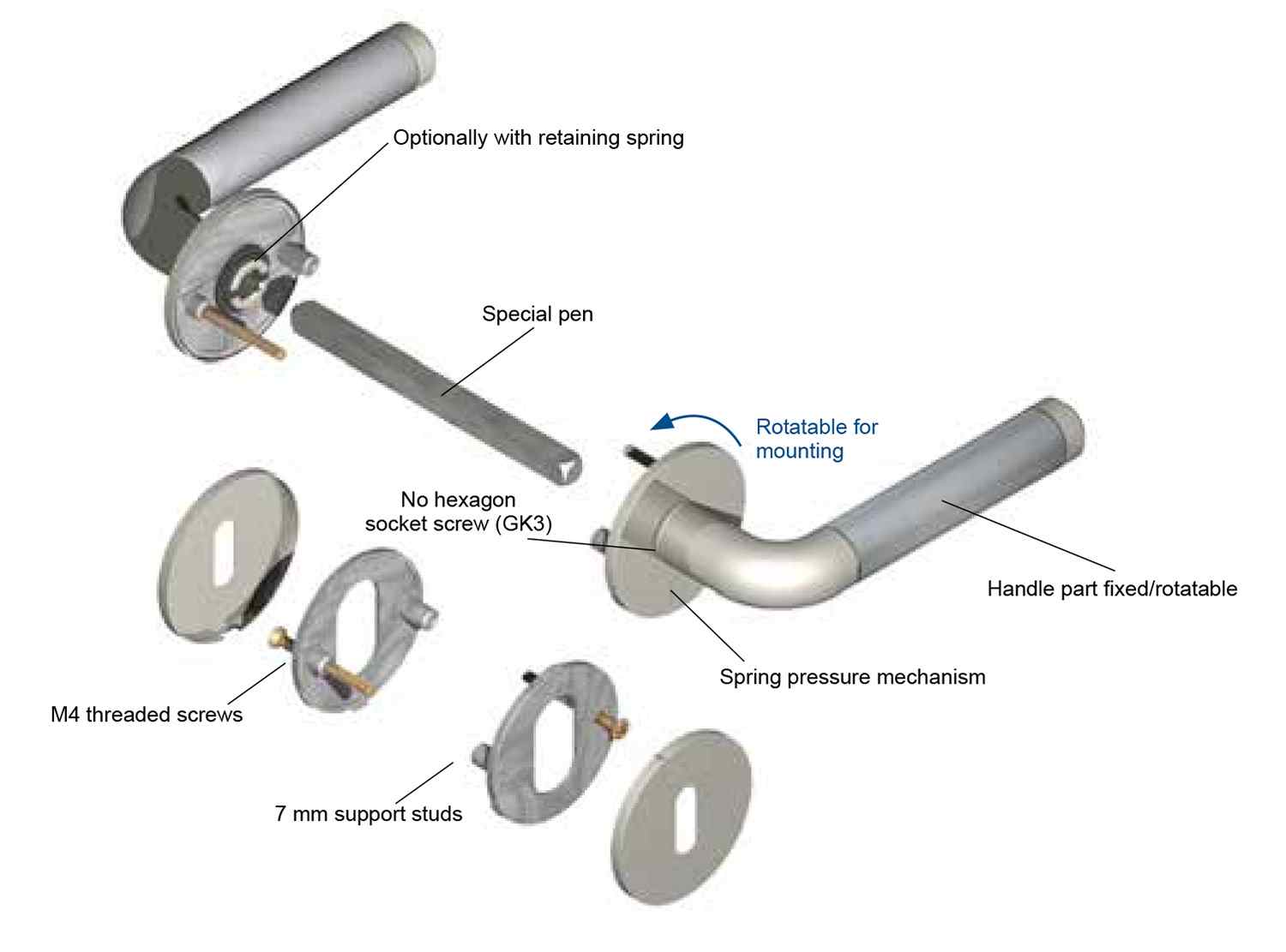 Optionally with retaining spring

Special pen

Rotatable for mounting

No hexagon socket screw (GK3)

Handle part fixed/rotatable

Spring pressure mechanism

M4 threaded screws

7 mm support studs