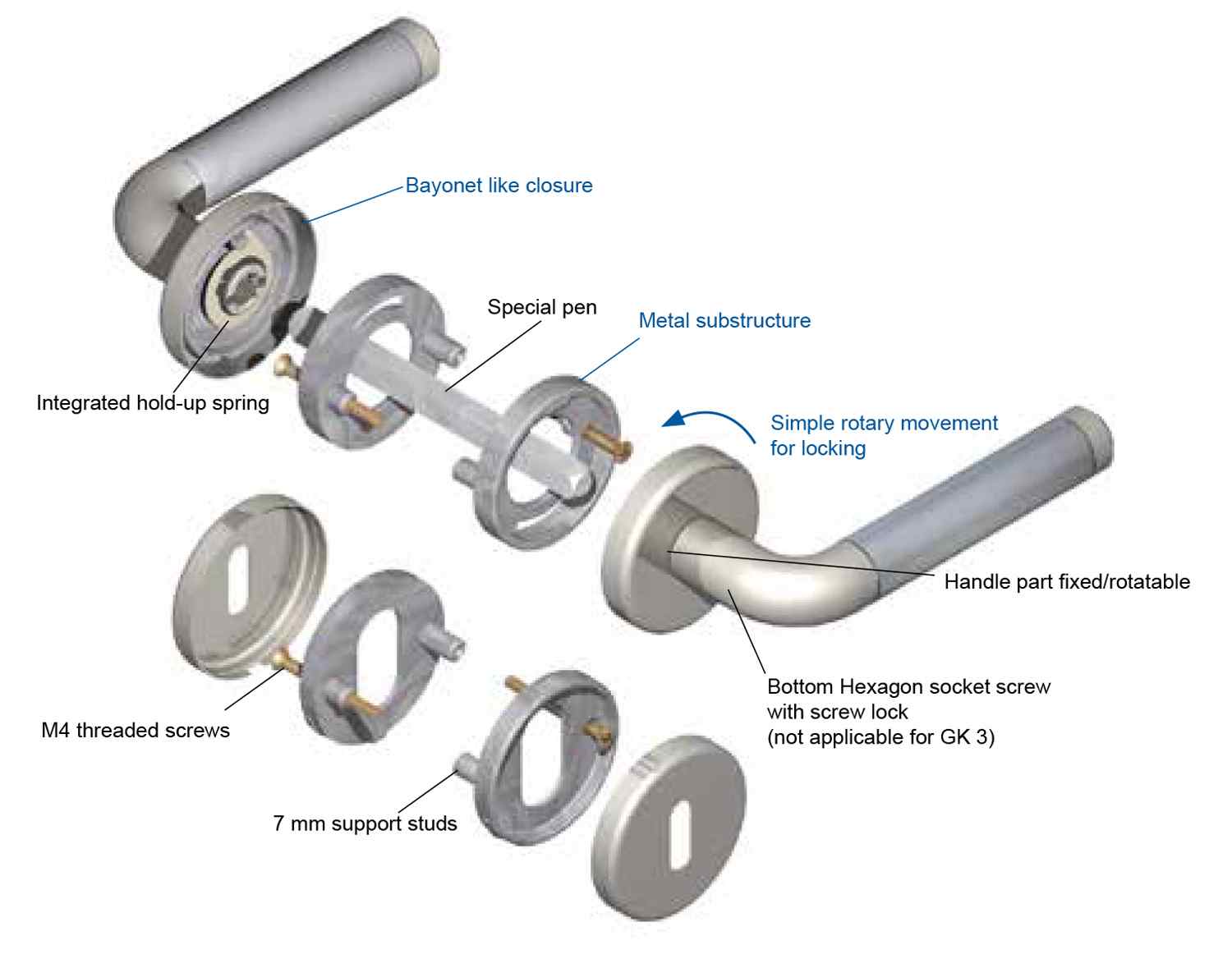 Bayonet like closure

Special pen

Metal substructure

Integrated hold-up spring

Simple rotary movement for locking

Handle part fixed/rotatable

Bottom Hexagon socket screw with screw lock (not applicable for GK 3)

M4 threaded screws

7 mm support studs